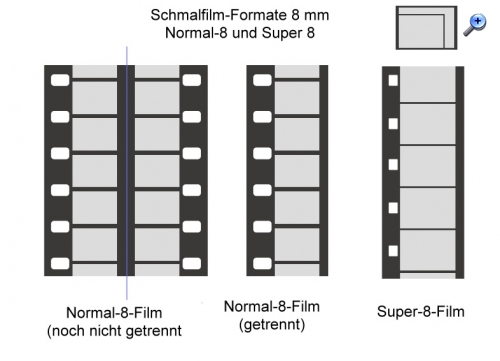 Schmalfilm-Formate 8 mm
Normal-8 und Super 8

Normal-8-Film
(noch nicht getrennt

Normal-8-Film
(getrennt)

Super-8-Film