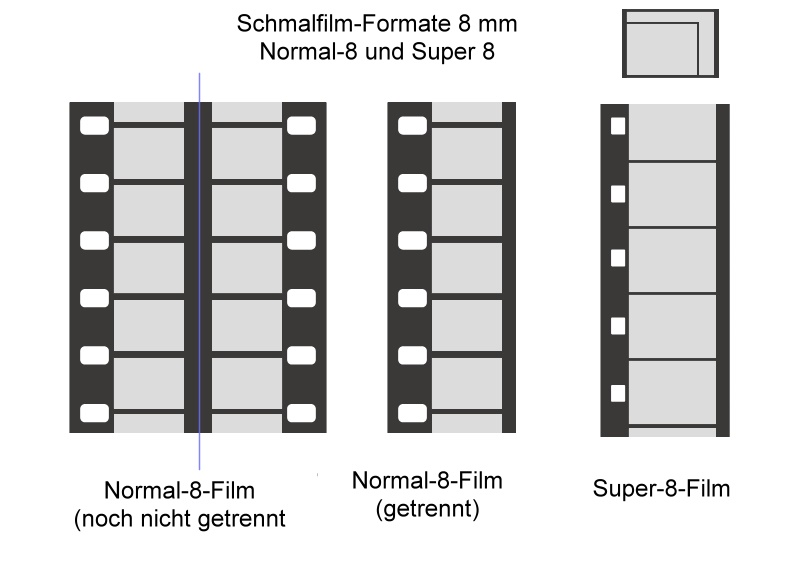 Schmalfilm-Formate 8 mm
Normal-8 und Super 8

Normal-8-Film
(noch nicht getrennt

Normal-8-Film
(getrennt)

Super-8-Film