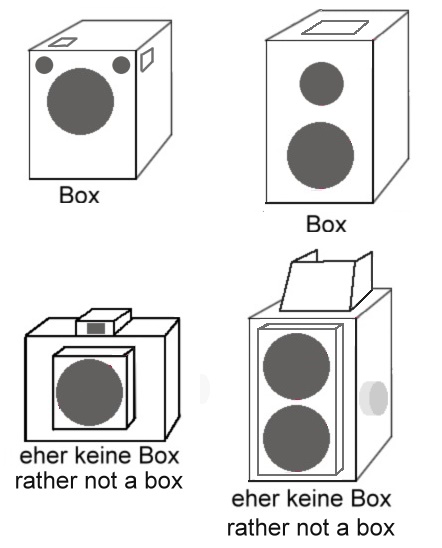 Box

Box

eher keine Box
rather not a box

eher keine Box
rather not a box