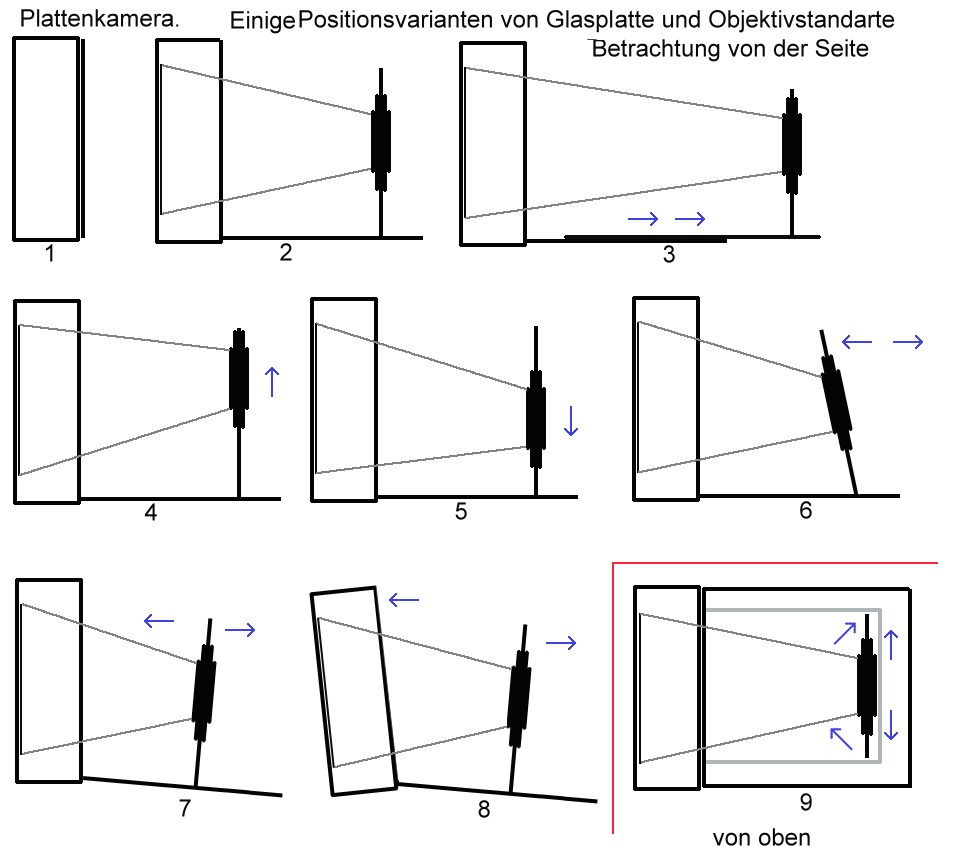 Plattenkamera.

Einige Positionsvarianten von Glasplatte und Objektivstandarte
Betrachtung von der Seite

1

2

3

4

5

6

7

8

9

von oben