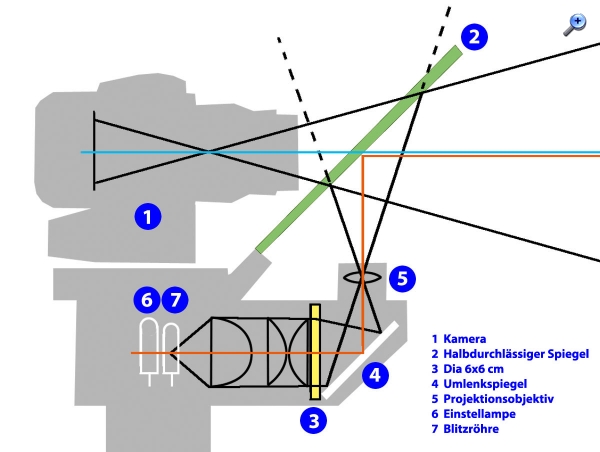 2

1

5

6 7

4

3

1 Kamera
2 Halbdurchlässiger Spiegel
3 Dia 6x6 cm
4 Umlenkspiegel
5 Projektionsobjektiv
6 Einstellampe
7 Blitzröhre